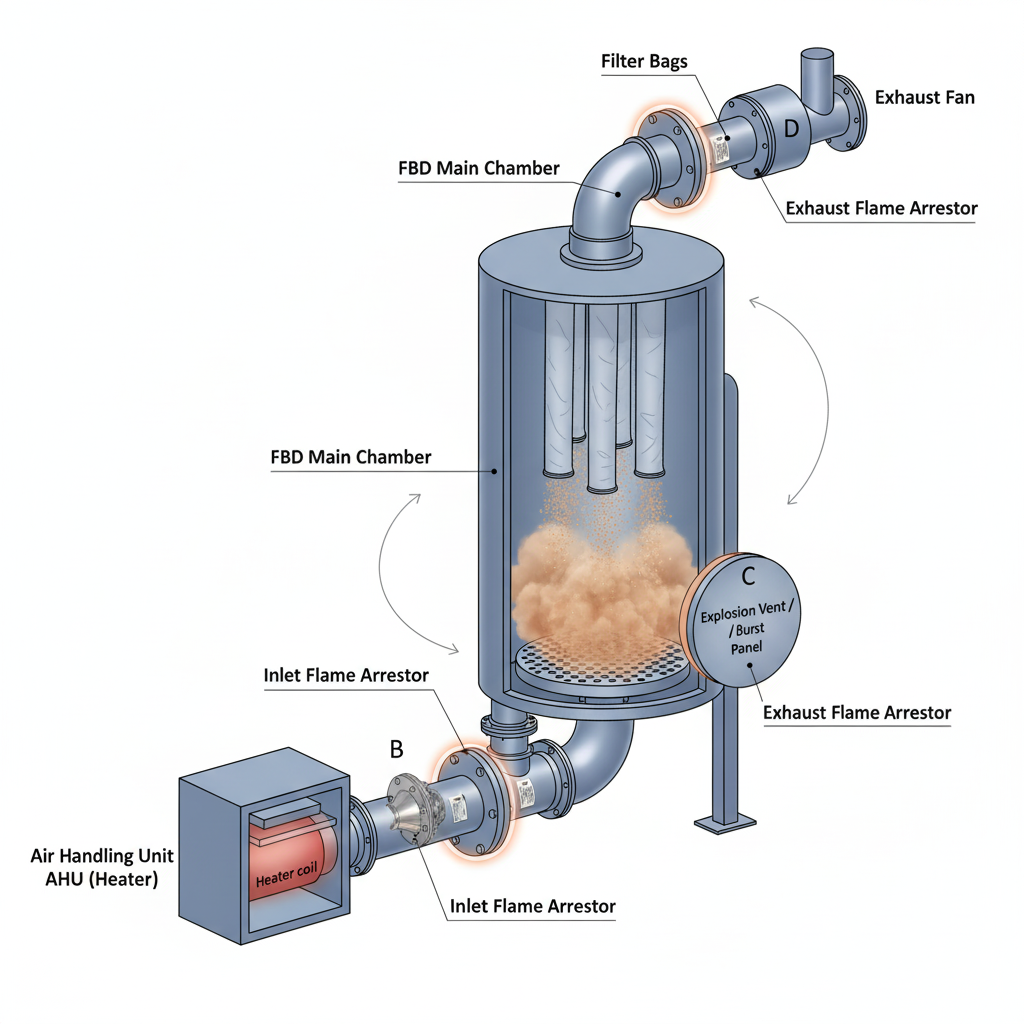 Filter Bags

Exhaust Fan

D

FBD Main Chamber

Exhaust Flame Arrestor

FBD Main Chamber

C

Explosion Vent / / Burst Panel

Inlet Flame Arrestor

Exhaust Flame Arrestor

B

Air Handling Unit AHU (Heater)

Heater coil

Inlet Flame Arrestor